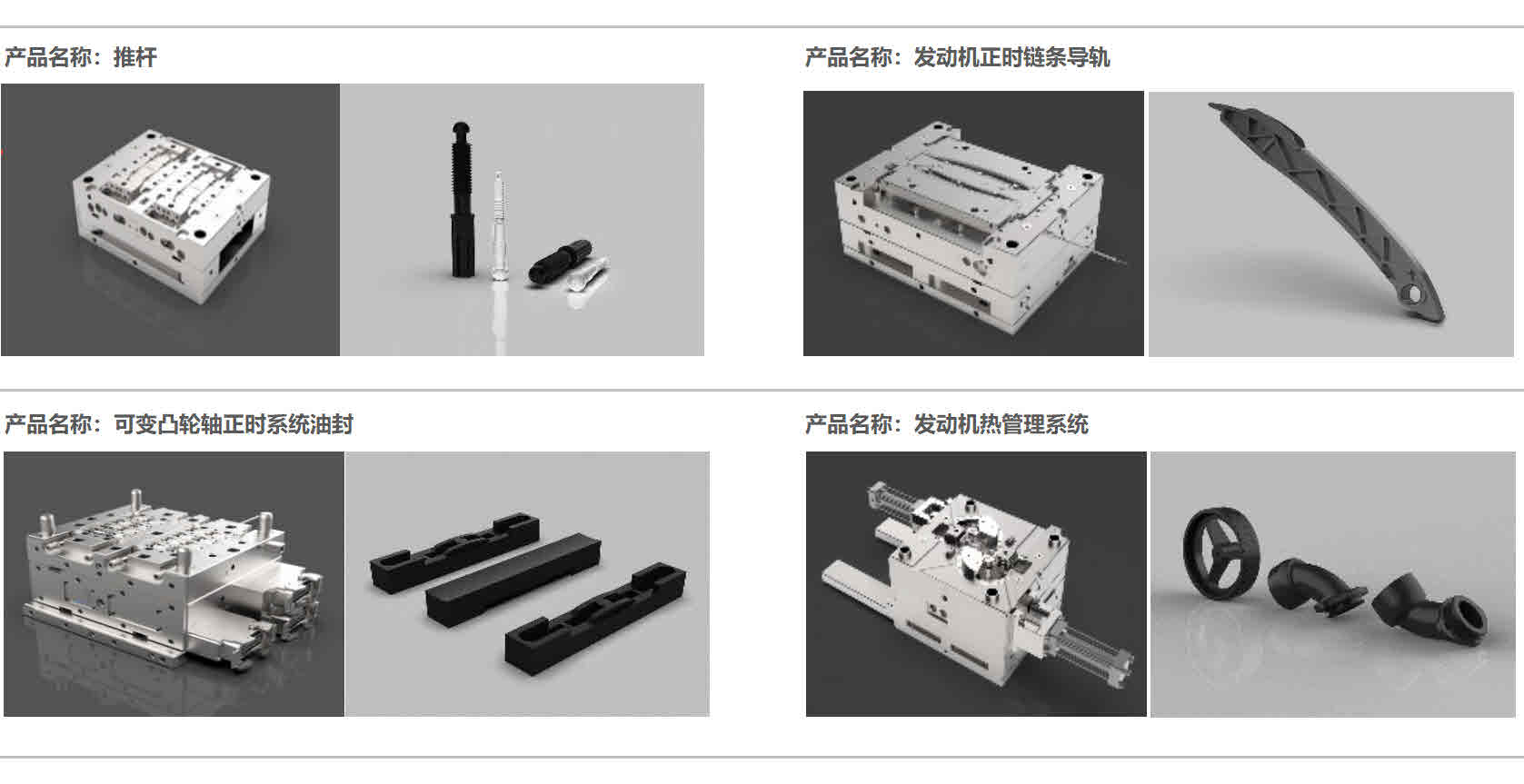 产品名称：推杆

产品名称：发动机正时链条导轨

产品名称：可变凸轮轴正时系统油封

产品名称：发动机热管理系统