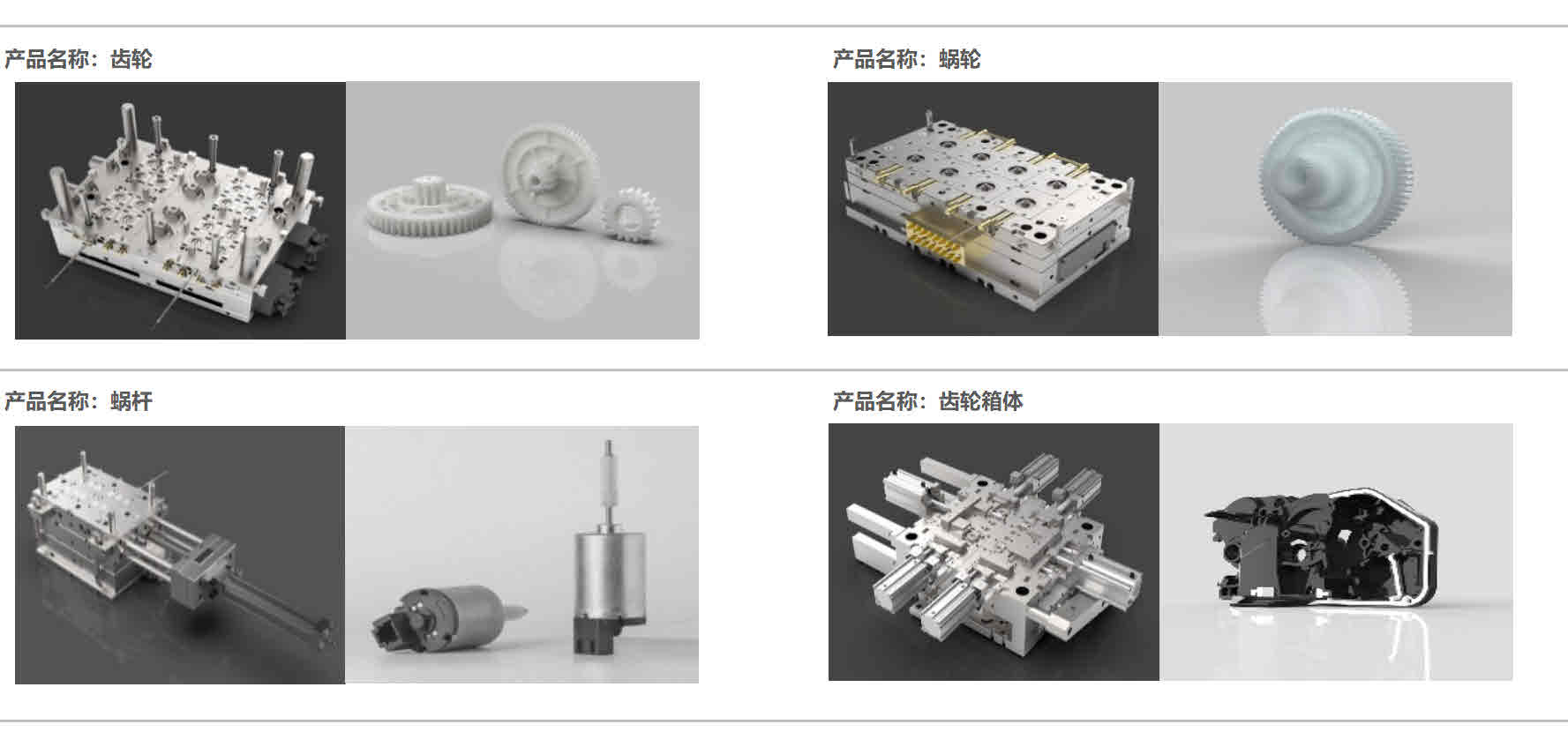 产品名称：齿轮

产品名称：蜗轮

产品名称：蜗杆

产品名称：齿轮箱体